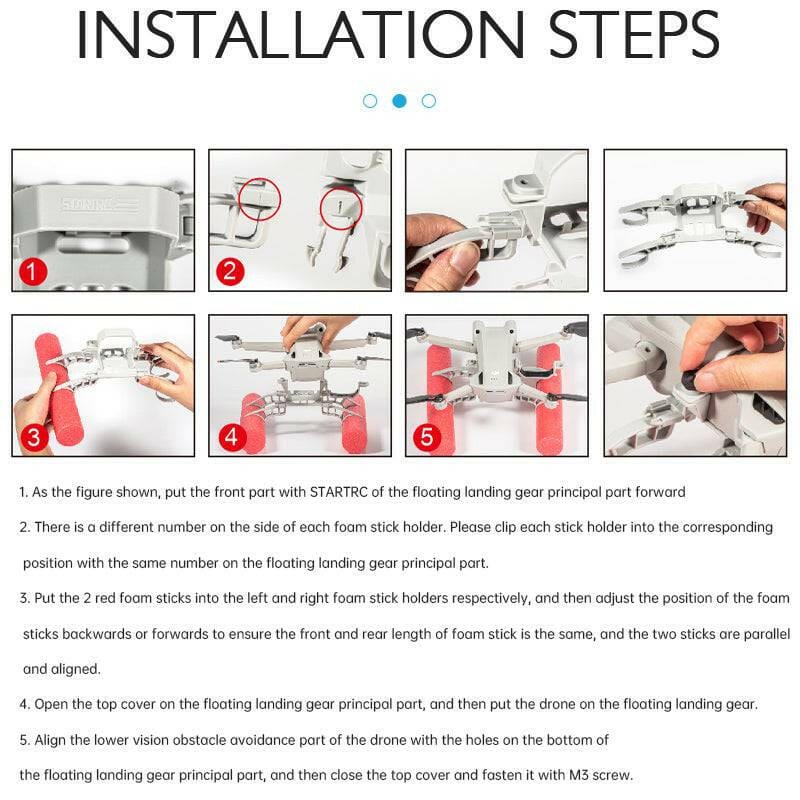 INSTALLATION STEPS

STARTRC

1

2

3

4

5

1. As the figure shown, put the front part with STARTRC of the floating landing gear principal part forward

2. There is a different number on the side of each foam stick holder. Please clip each stick holder into the corresponding position with the same number on the floating landing gear principal part.

3. Put the 2 red foam sticks into the left and right foam stick holders respectively, and then adjust the position of the foam sticks backwards or forwards to ensure the front and rear length of foam stick is the same, and the two sticks are parallel and aligned.

4. Open the top cover on the floating landing gear principal part, and then put the drone on the floating landing gear.

5. Align the lower vision obstacle avoidance part of the drone with the holes on the bottom of the floating landing gear principal part, and then close the top cover and fasten it with M3 screw.